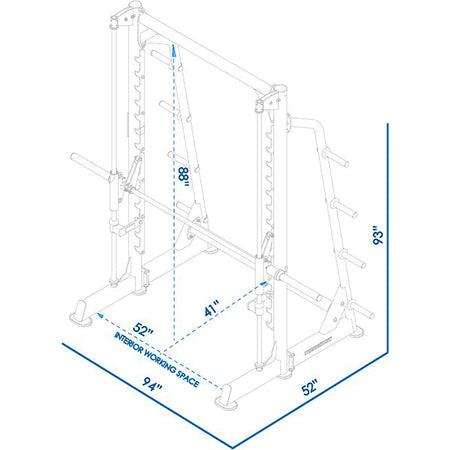 88"
93"
41"
52"
INTERIOR WORKING SPACE
94"
52"