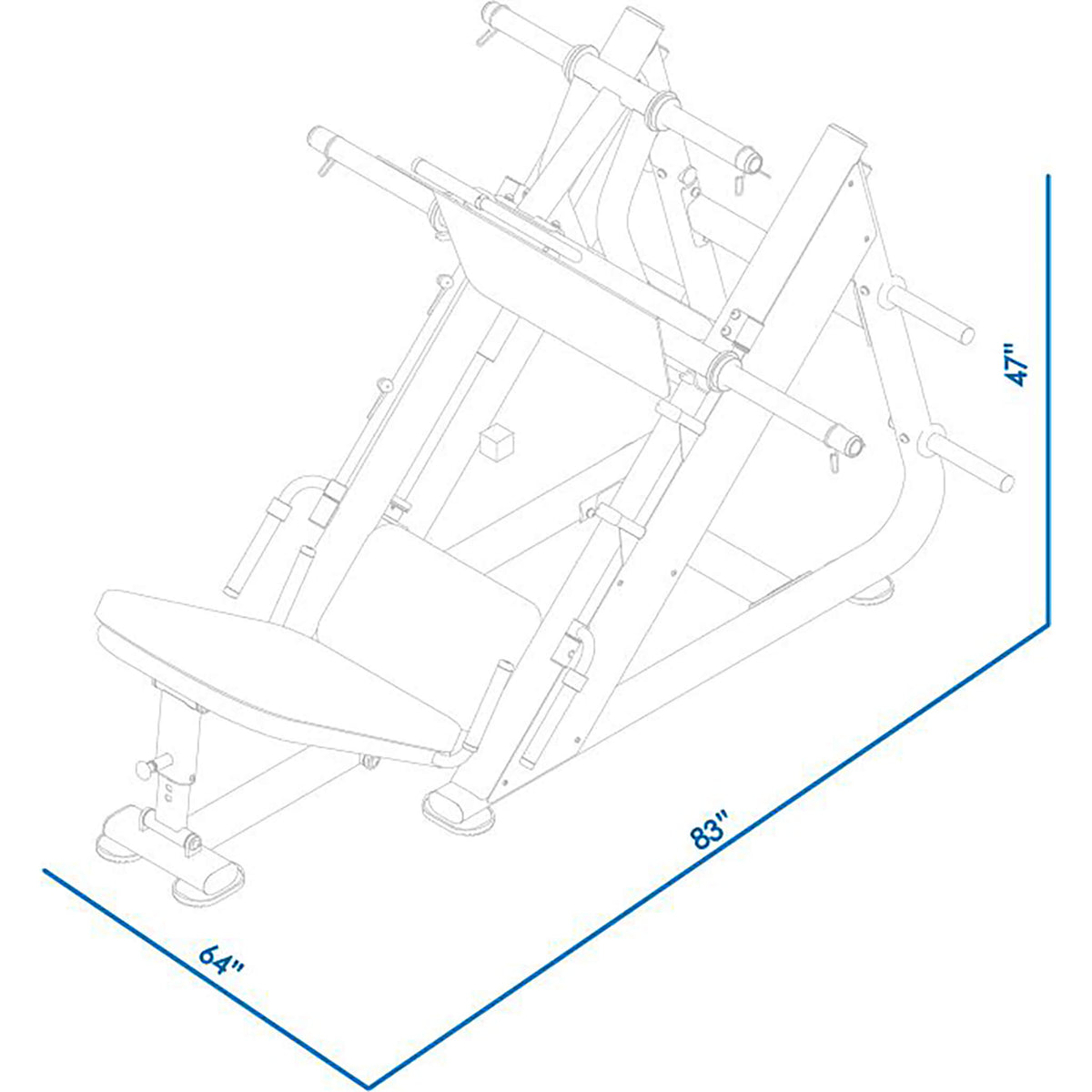 47"

83"

64"