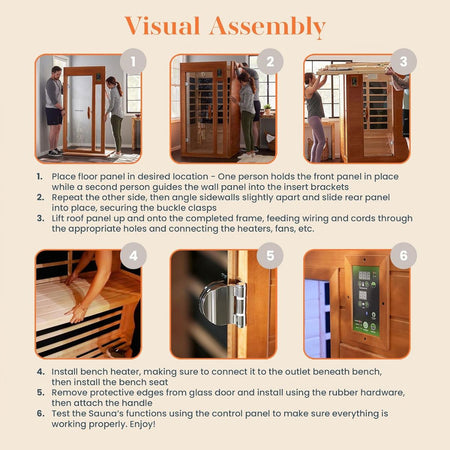 Visual Assembly

1

2

3

1. Place floor panel in desired location - One person holds the front panel in place while a second person guides the wall panel into the insert brackets
2. Repeat the other side, then angle sidewalls slightly apart and slide rear panel into place, securing the buckle clasps
3. Lift roof panel up and onto the completed frame, feeding wiring and cords through the appropriate holes and connecting the heaters, fans, etc.

4

5

6

4. Install bench heater, making sure to connect it to the outlet beneath bench, then install the bench seat
5. Remove protective edges from glass door and install using the rubber hardware, then attach the handle
6. Test the Sauna's functions using the control panel to make sure everything is working properly. Enjoy!