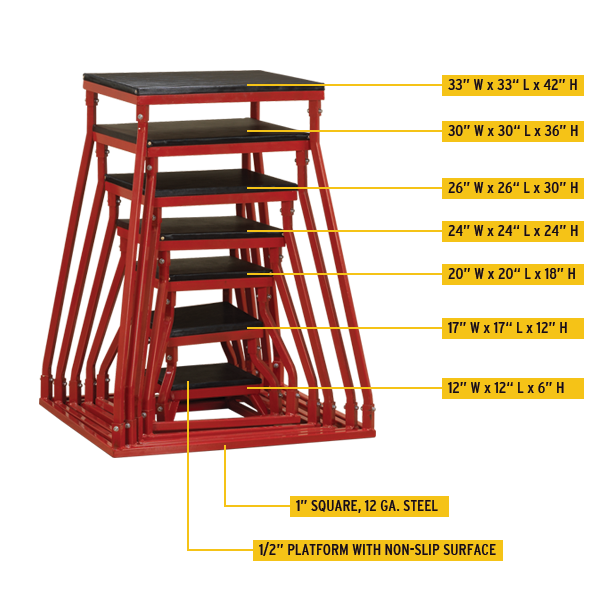 33" W x 33" L x 42" H

30" W x 30" L x 36" H

26" W x 26" L x 30" H

24" W x 24" L x 24" H

20" W x 20" L x 18" H

17" W x 17" L x 12" H

12" W x 12" L x 6" H

1" SQUARE, 12 GA. STEEL

1/2" PLATFORM WITH NON-SLIP SURFACE